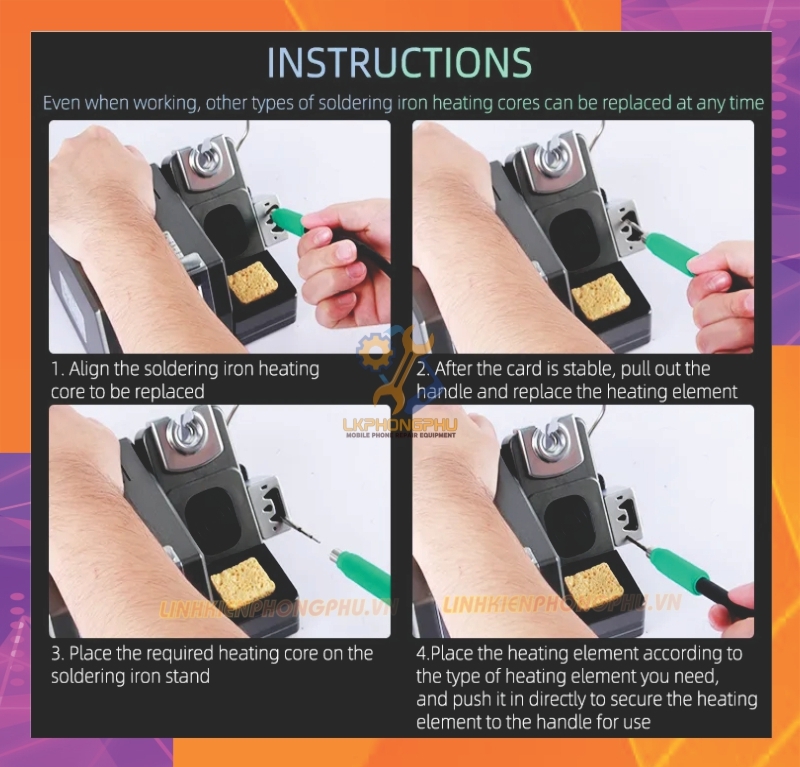 INSTRUCTIONS

Even when working, other types of soldering iron heating cores can be replaced at any time

1. Align the soldering iron heating core to be replaced

2. After the card is stable, pull out the handle and replace the heating element

LKPHONGPHU
MOBILE PHONE REPAIR EQUIPMENT

LINHKIENPHONGPHU.VN

LINHKIENPHONGPHU.VN

3. Place the required heating core on the soldering iron stand

4.Place the heating element according to the type of heating element you need, and push it in directly to secure the heating element to the handle for use